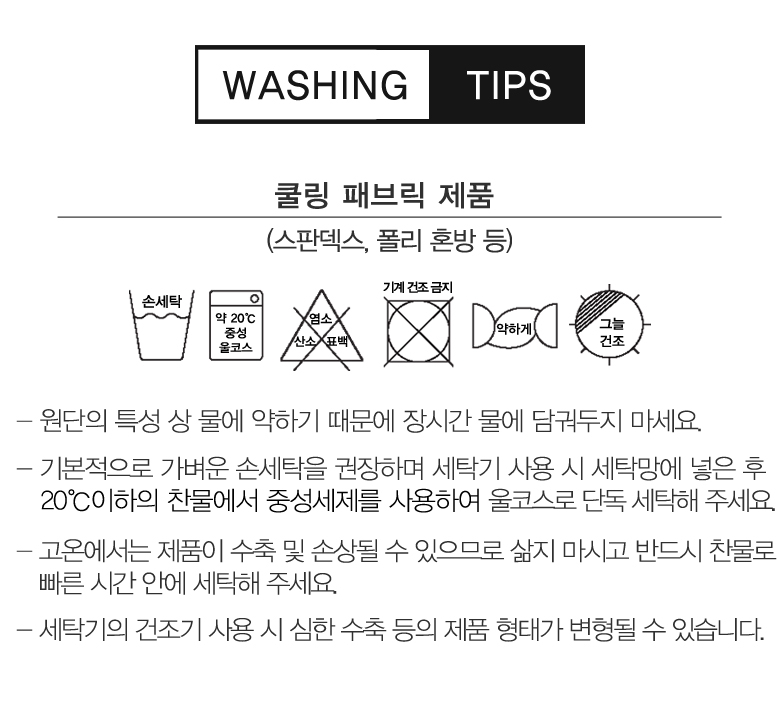 WASHING TIPS

쿨링 패브릭 제품

(스판덱스, 폴리 혼방 등)

손세탁

약 20℃
중성
울코스

염소
산소 표백

기계 건조 금지

약하게

그늘
건조

– 원단의 특성 상 물에 약하기 때문에 장시간 물에 담궈두지 마세요.

– 기본적으로 가벼운 손세탁을 권장하며 세탁기 사용 시 세탁망에 넣은 후 20℃이하의 찬물에서 중성세제를 사용하여 울코스로 단독 세탁해 주세요.

– 고온에서는 제품이 수축 및 손상될 수 있으므로 삶지 마시고 반드시 찬물로 빠른 시간 안에 세탁해 주세요.

– 세탁기의 건조기 사용 시 심한 수축 등의 제품 형태가 변형될 수 있습니다.